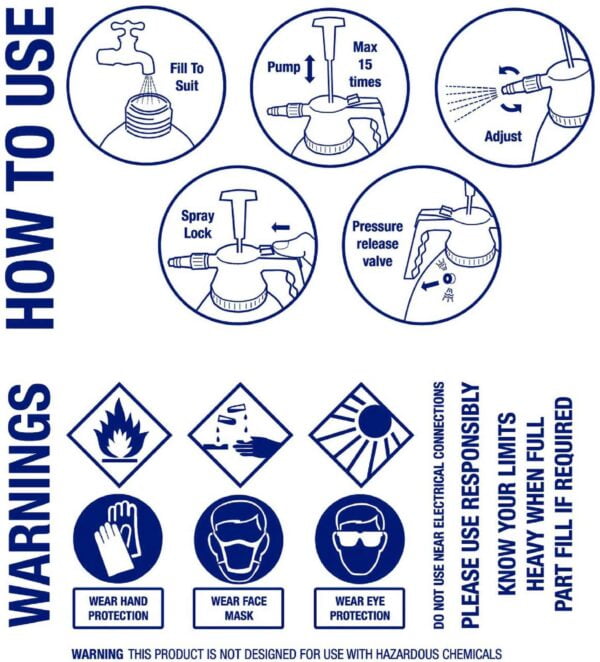 HOW TO USE

Fill To Suit

Pump

Max 15 times

Adjust

Spray Lock

Pressure release valve

WARNINGS

WEAR HAND PROTECTION

WEAR FACE MASK

WEAR EYE PROTECTION

DO NOT USE NEAR ELECTRICAL CONNECTIONS

PLEASE USE RESPONSIBLY

KNOW YOUR LIMITS

HEAVY WHEN FULL

PART FILL IF REQUIRED

WARNING THIS PRODUCT IS NOT DESIGNED FOR USE WITH HAZARDOUS CHEMICALS